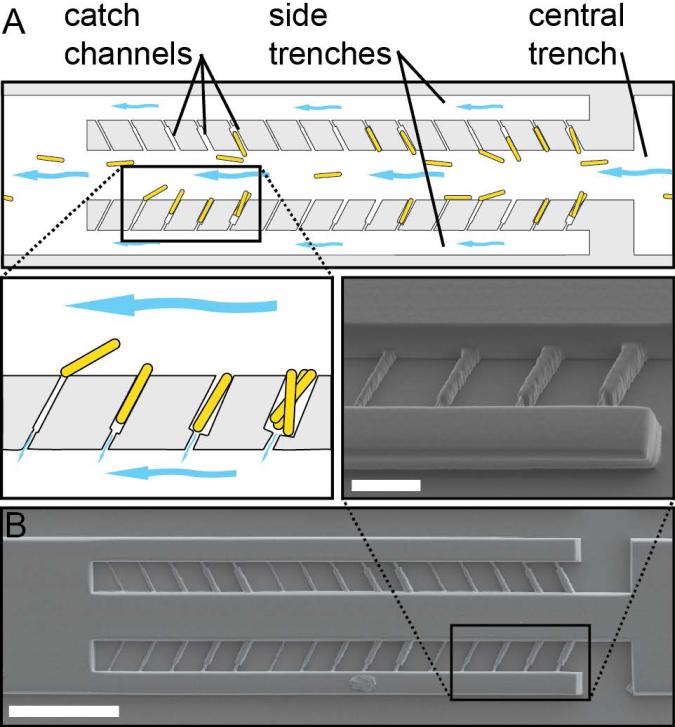 A

catch channels

side trenches

central trench

B